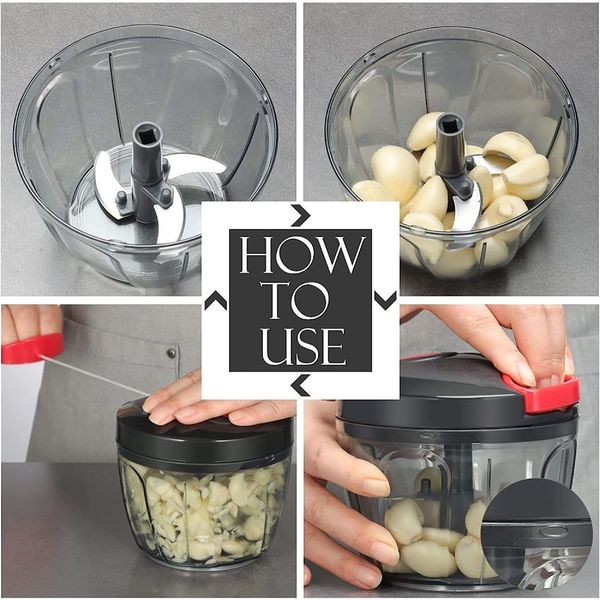 HOW
TO
USE