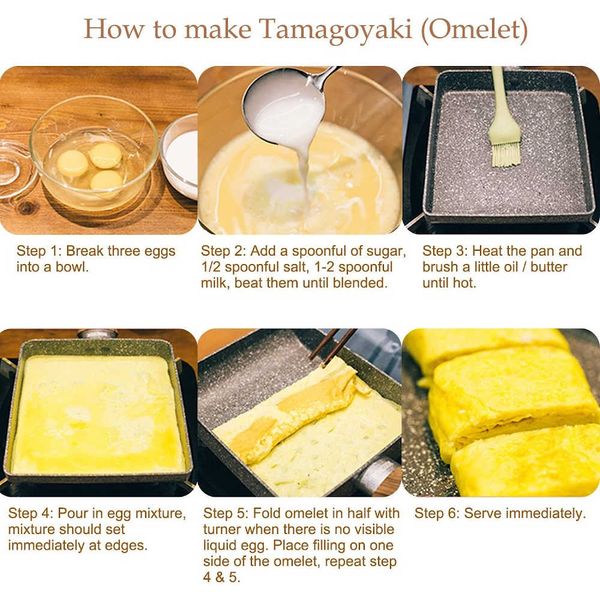 How to make Tamagoyaki (Omelet)

Step 1: Break three eggs into a bowl.

Step 2: Add a spoonful of sugar, 1/2 spoonful salt, 1-2 spoonful milk, beat them until blended.

Step 3: Heat the pan and brush a little oil / butter until hot.

Step 4: Pour in egg mixture, mixture should set immediately at edges.

Step 5: Fold omelet in half with turner when there is no visible liquid egg. Place filling on one side of the omelet, repeat step 4 & 5.

Step 6: Serve immediately.